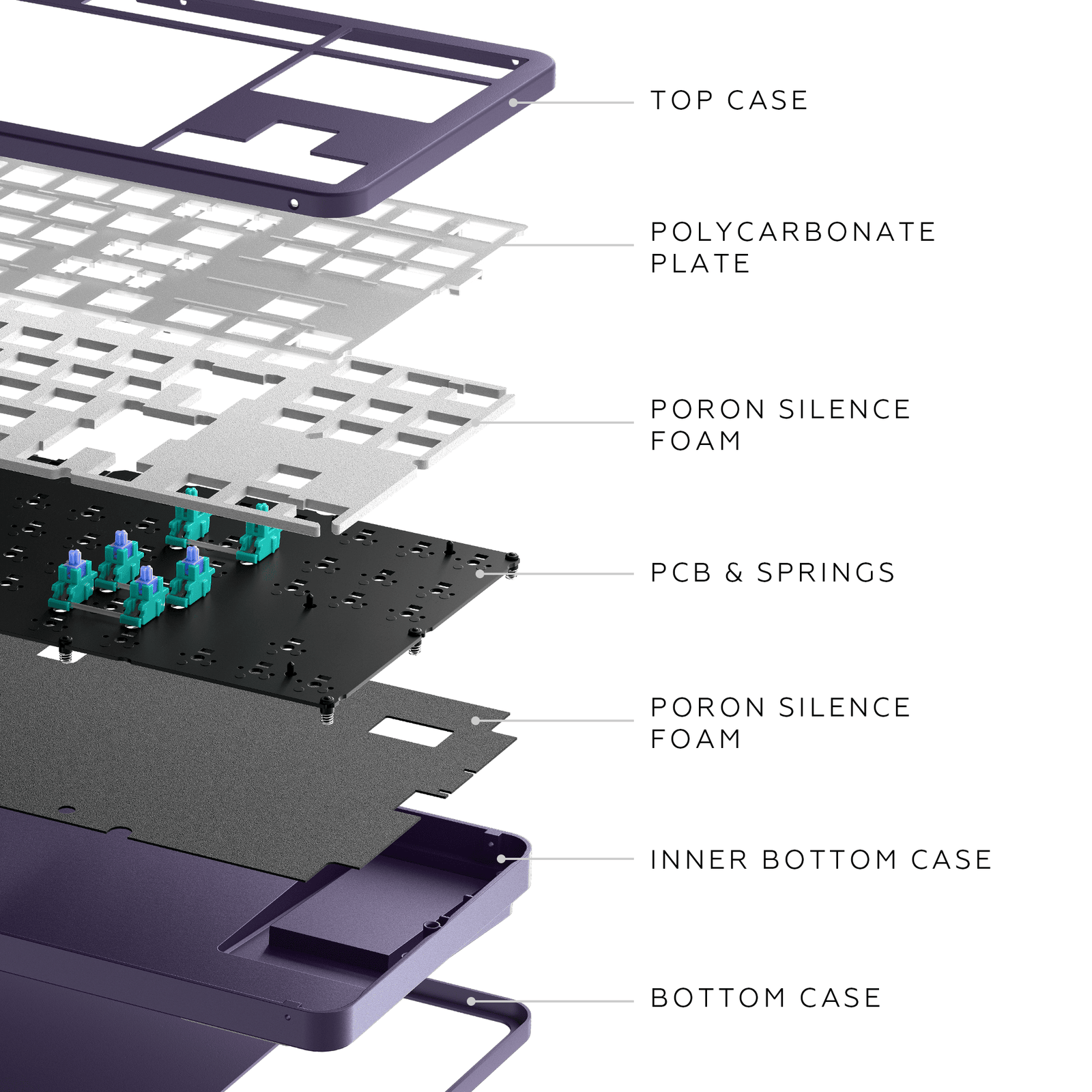 TOP CASE

POLYCARBONATE PLATE

PORON SILENCE FOAM

PCB & SPRINGS

PORON SILENCE FOAM

INNER BOTTOM CASE

BOTTOM CASE